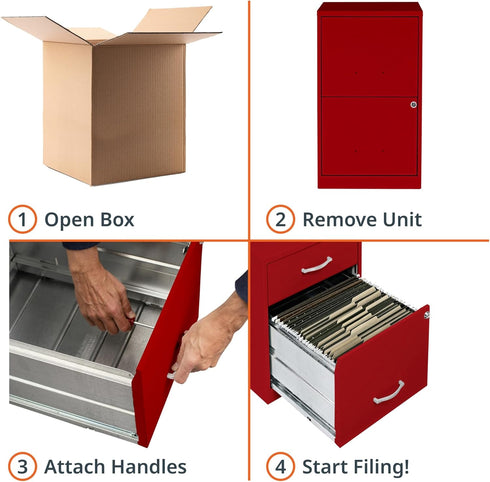 1 Open Box

2 Remove Unit

3 Attach Handles

4 Start Filing!