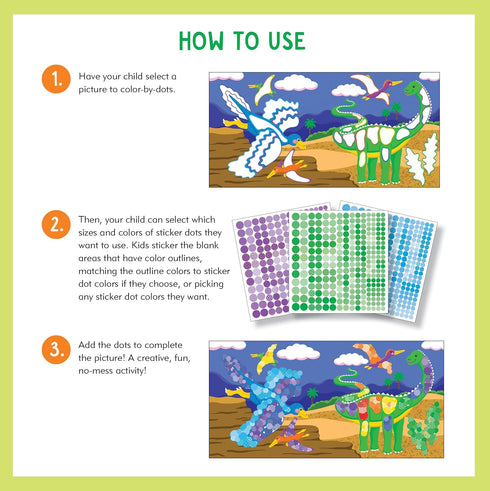 HOW TO USE

1. Have your child select a picture to color-by-dots.

2. Then, your child can select which sizes and colors of sticker dots they want to use. Kids sticker the blank areas that have color outlines, matching the outline colors to sticker dot colors if they choose, or picking any sticker dot colors they want.

3. Add the dots to complete the picture! A creative, fun, no-mess activity!