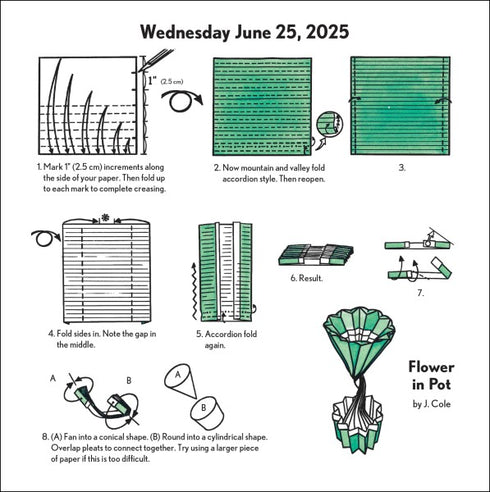 Wednesday June 25, 2025

1" (2.5 cm)

1. Mark 1" (2.5 cm) increments along the side of your paper. Then fold up to each mark to complete creasing.

2. Now mountain and valley fold accordion style. Then reopen.

3.

4. Fold sides in. Note the gap in the middle.

5. Accordion fold again.

6. Result.

7.

A

B

A

B

8. (A) Fan into a conical shape. (B) Round into a cylindrical shape. Overlap pleats to connect together. Try using a larger piece of paper if this is too difficult.

Flower in Pot

by J. Cole