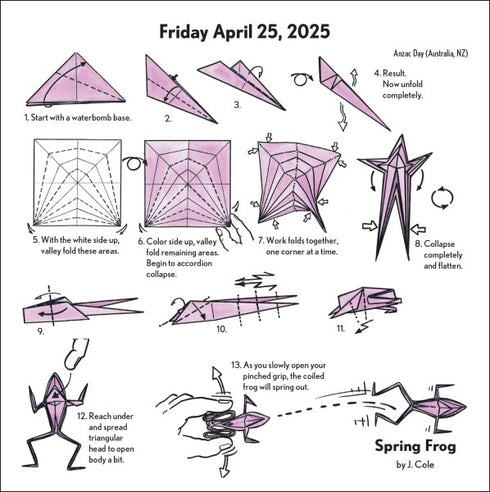 Friday April 25, 2025

Anzac Day (Australia, NZ)

1. Start with a waterbomb base.

2.

3.

4. Result. Now unfold completely.

5. With the white side up, valley fold these areas.

6. Color side up, valley fold remaining areas. Begin to accordion collapse.

7. Work folds together, one corner at a time.

8. Collapse completely and flatten.

9.

10.

11.

12. Reach under and spread triangular head to open body a bit.

13. As you slowly open your pinched grip, the coiled frog will spring out.

Spring Frog

by J. Cole