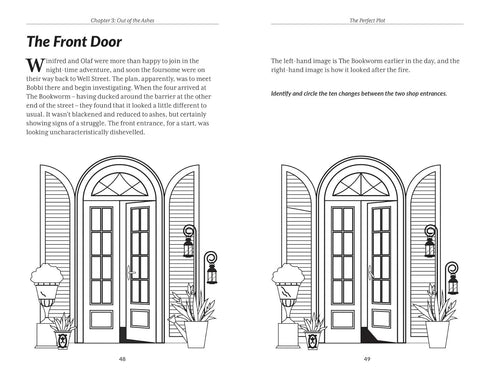 Chapter 3: Out of the Ashes

The Front Door

Winifred and Olaf were more than happy to join in the night-time adventure, and soon the foursome were on their way back to Well Street. The plan, apparently, was to meet Bobbi there and begin investigating. When the four arrived at The Bookworm – having ducked around the barrier at the other end of the street – they found that it looked a little different to usual. It wasn't blackened and reduced to ashes, but certainly showing signs of a struggle. The front entrance, for a start, was looking uncharacteristically dishevelled.

48

The Perfect Plot

The left-hand image is The Bookworm earlier in the day, and the right-hand image is how it looked after the fire.

Identify and circle the ten changes between the two shop entrances.

49