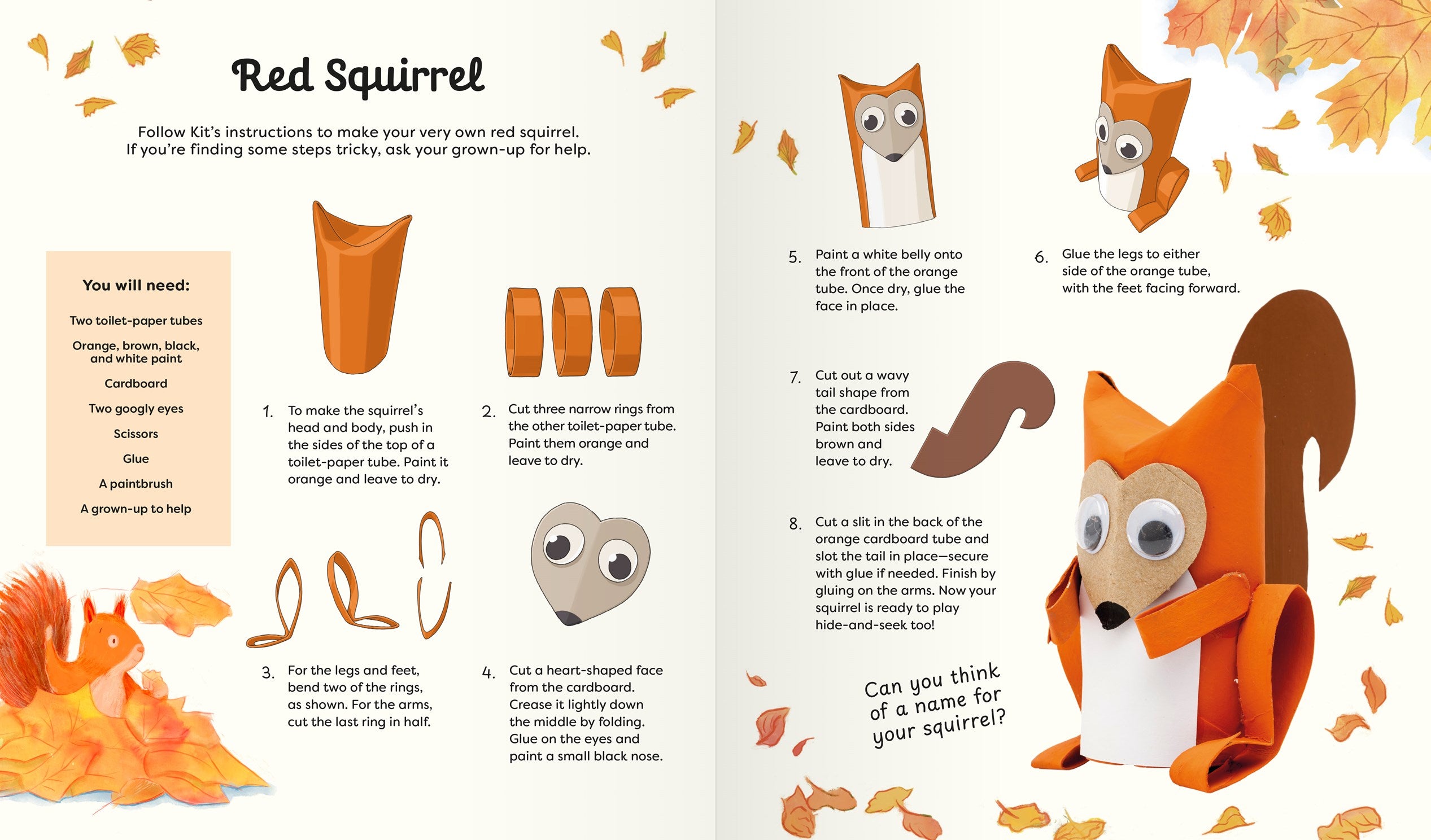 Red Squirrel

Follow Kit's instructions to make your very own red squirrel. If you're finding some steps tricky, ask your grown-up for help.

You will need:

Two toilet-paper tubes

Orange, brown, black, and white paint

Cardboard

Two googly eyes

Scissors

Glue

A paintbrush

A grown-up to help

1. To make the squirrel's head and body, push in the sides of the top of a toilet-paper tube. Paint it orange and leave to dry.

2. Cut three narrow rings from the other toilet-paper tube. Paint them orange and leave to dry.

3. For the legs and feet, bend two of the rings, as shown. For the arms, cut the last ring in half.

4. Cut a heart-shaped face from the cardboard. Crease it lightly down the middle by folding. Glue on the eyes and paint a small black nose.

5. Paint a white belly onto the front of the orange tube. Once dry, glue the face in place.

6. Glue the legs to either side of the orange tube, with the feet facing forward.

7. Cut out a wavy tail shape from the cardboard. Paint both sides brown and leave to dry.

8. Cut a slit in the back of the orange cardboard tube and slot the tail in place—secure with glue if needed. Finish by gluing on the arms. Now your squirrel is ready to play hide-and-seek too!

Can you think of a name for your squirrel?